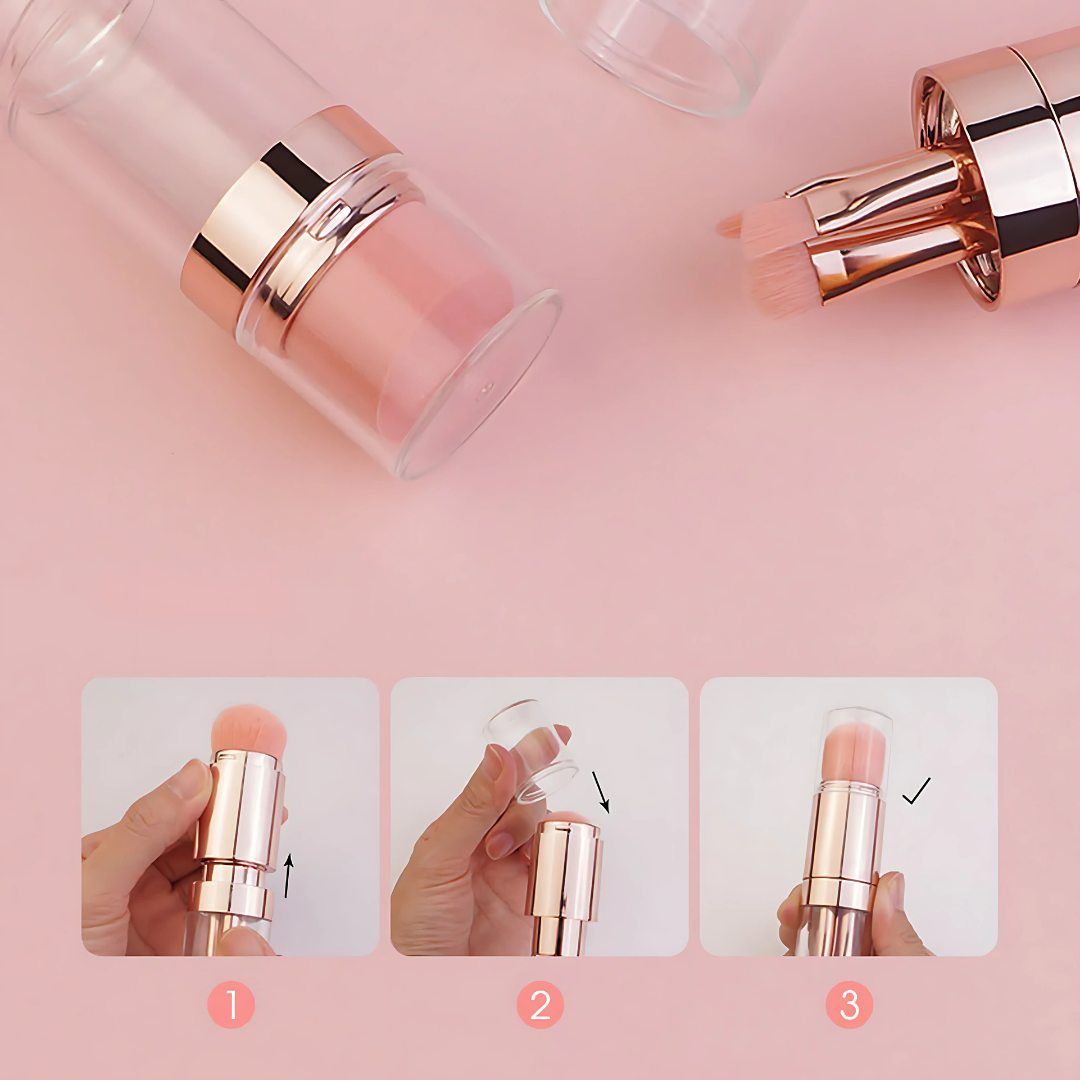 1

2

3